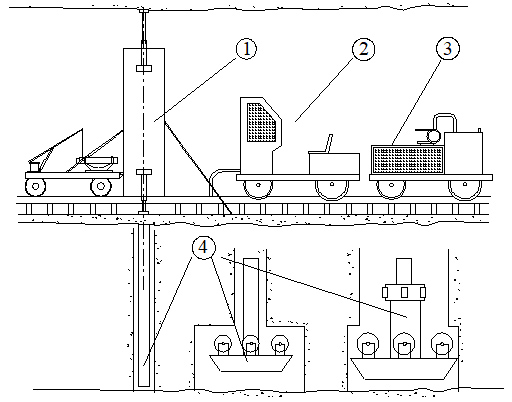 1
2
3
4